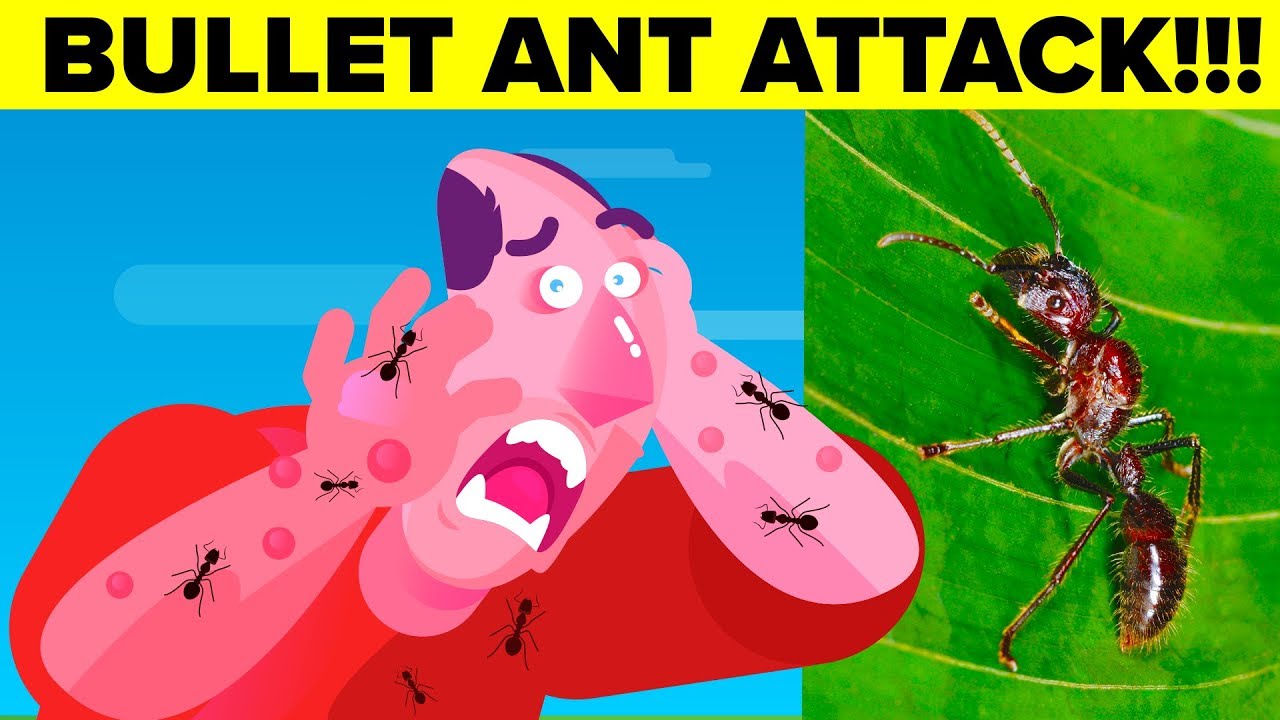 BULLET ANT ATTACK!!!