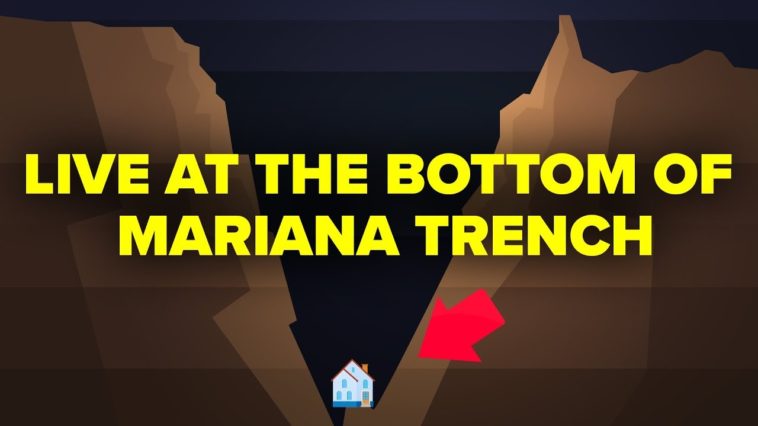 LIVE AT THE BOTTOM OF MARIANA TRENCH