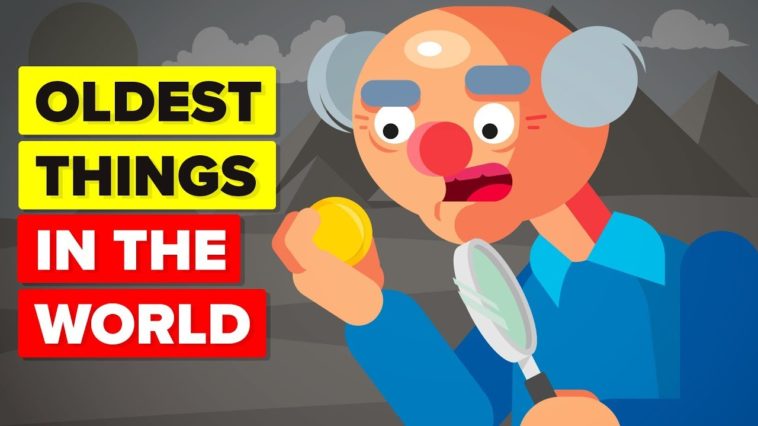 OLDEST
THINGS
IN THE
WORLD