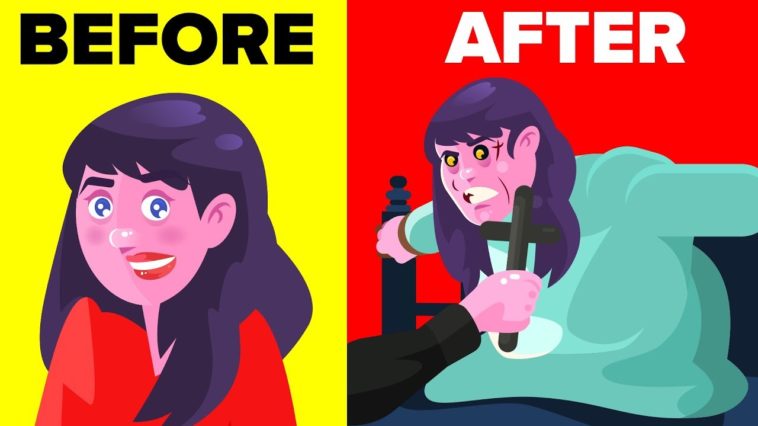 BEFORE

AFTER