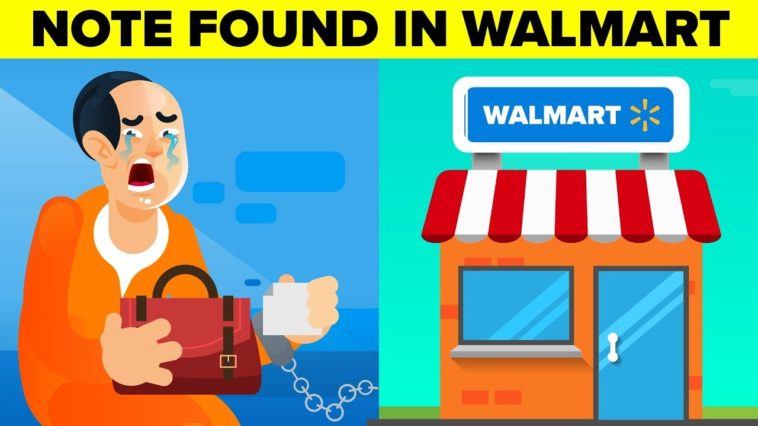 NOTE FOUND IN WALMART

WALMART