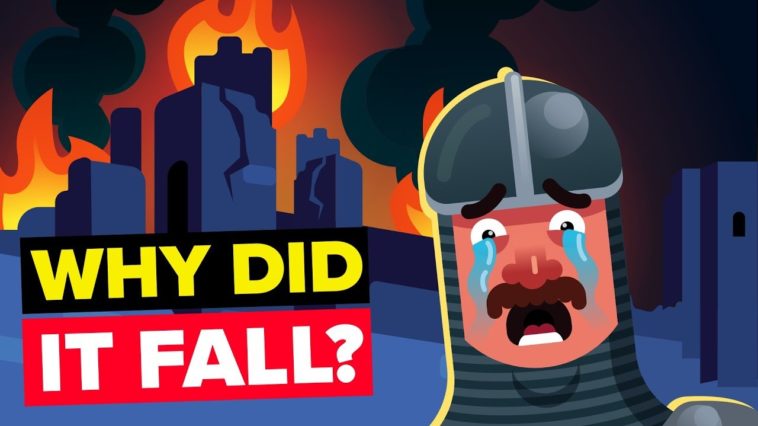 WHY DID
IT FALL?