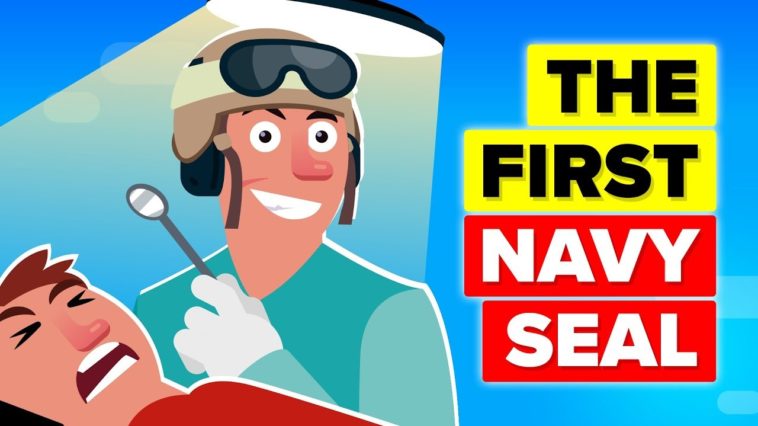 THE
FIRST
NAVY
SEAL