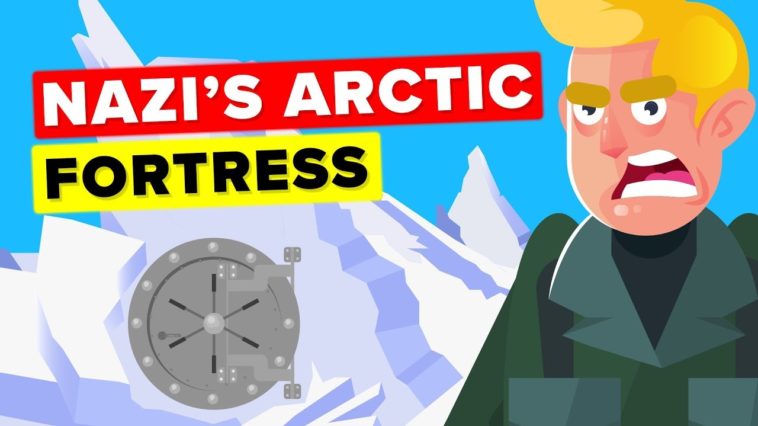 NAZI'S ARCTIC
FORTRESS