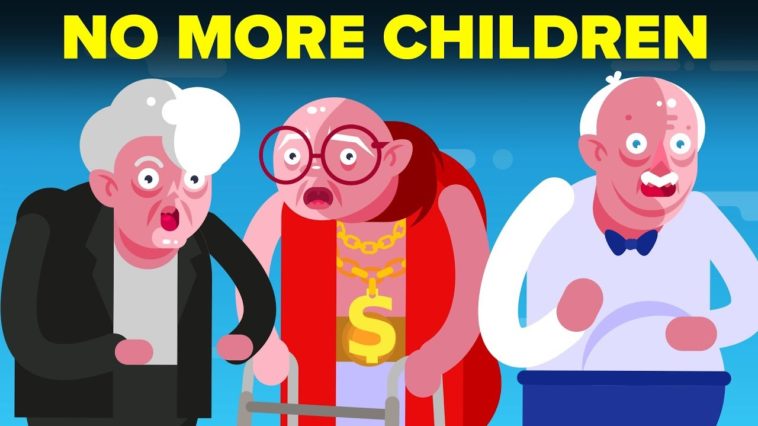 NO MORE CHILDREN

$