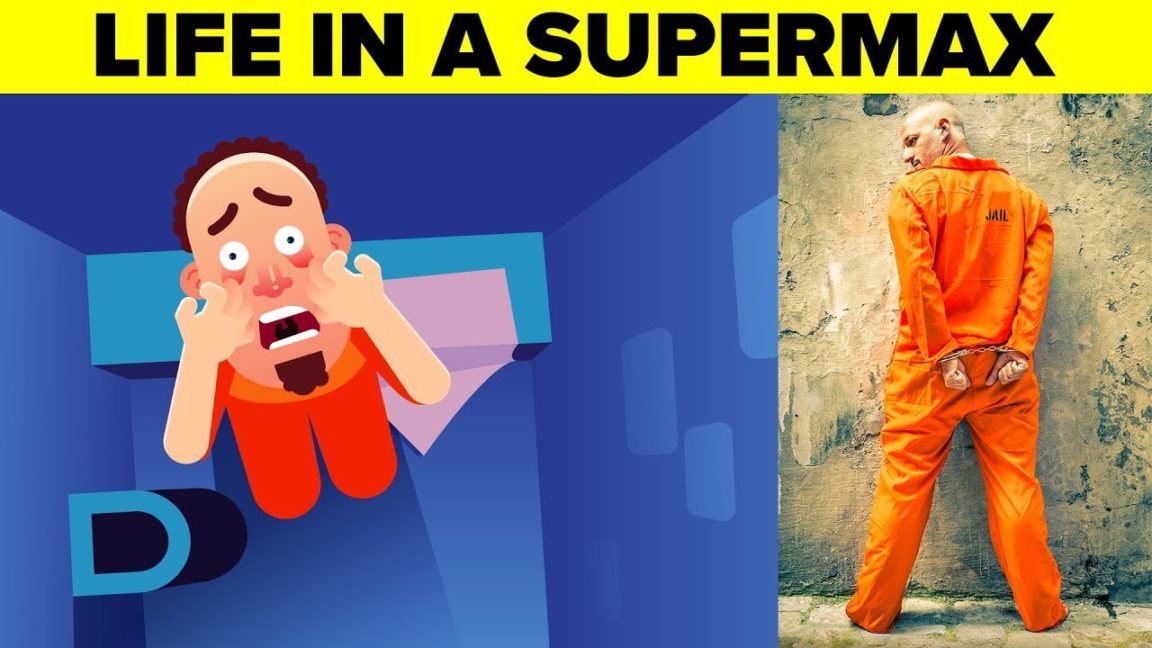 LIFE IN A SUPERMAX

JAIL