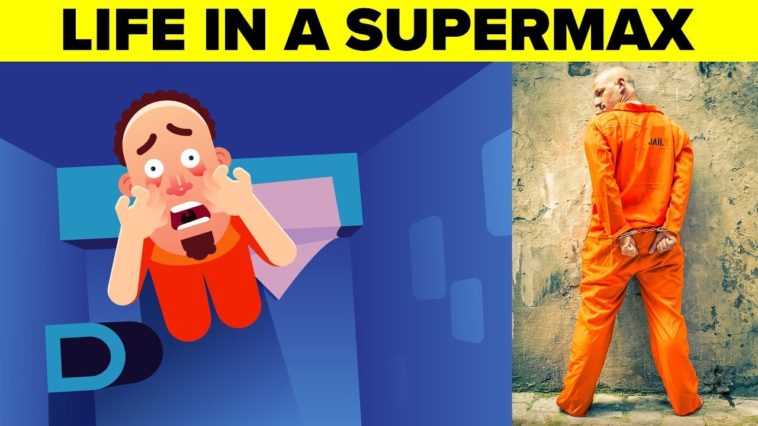 LIFE IN A SUPERMAX

JAIL