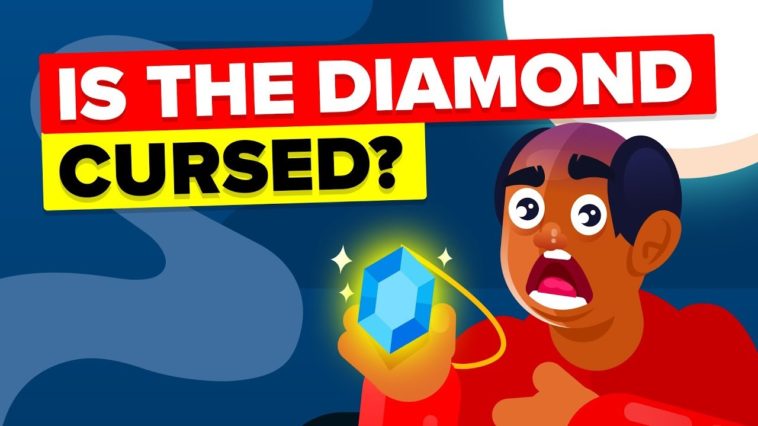 IS THE DIAMOND CURSED?