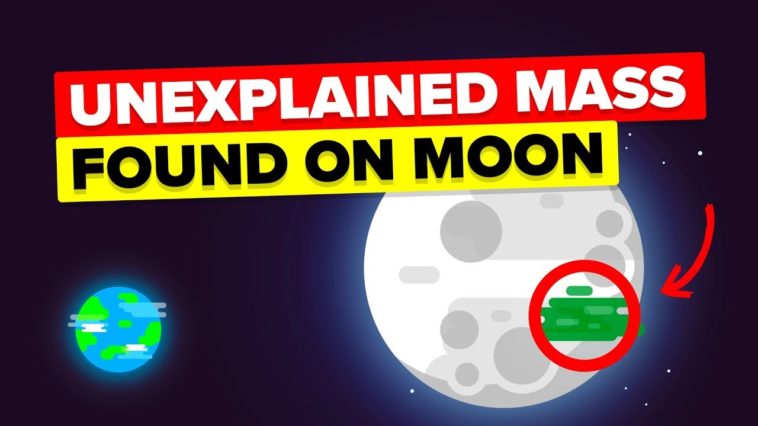 UNEXPLAINED MASS
FOUND ON MOON