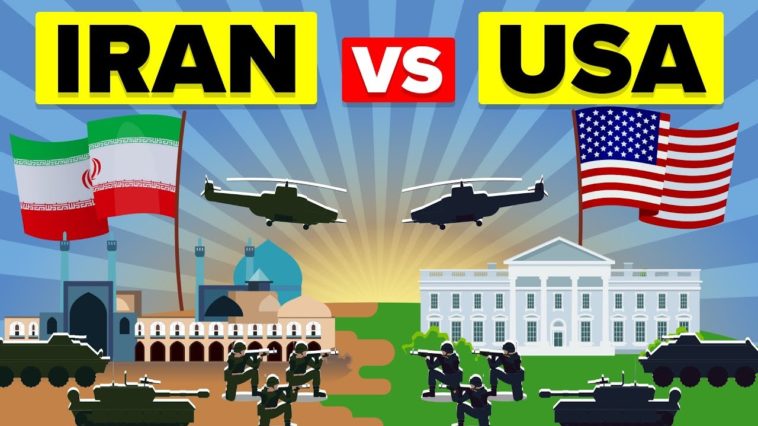 IRAN VS USA