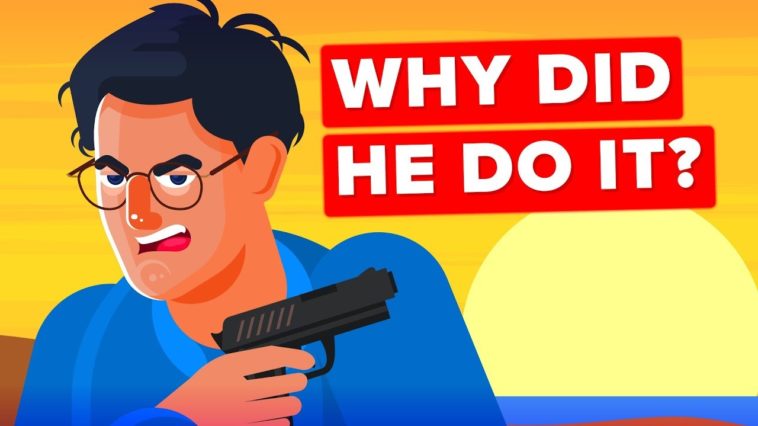 WHY DID
HE DO IT?