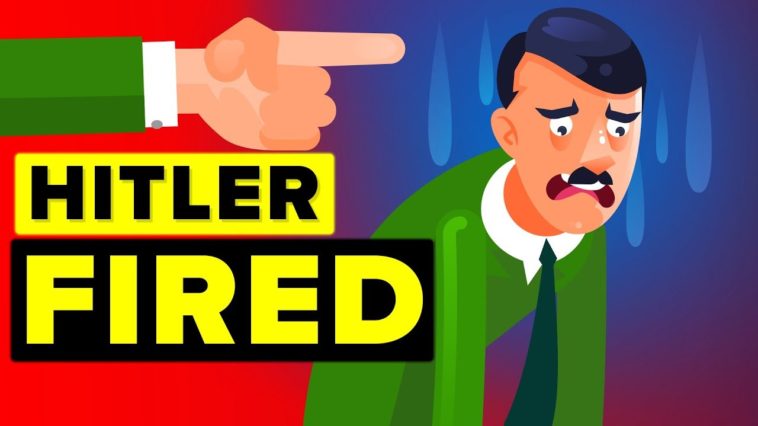 HITLER
FIRED