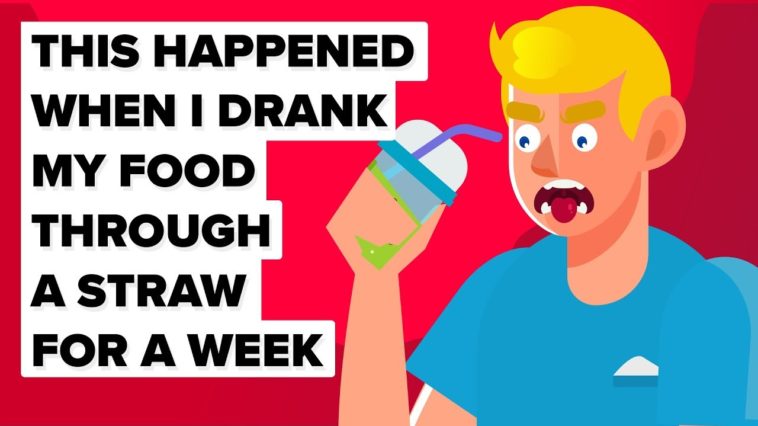 THIS HAPPENED WHEN I DRANK MY FOOD THROUGH A STRAW FOR A WEEK