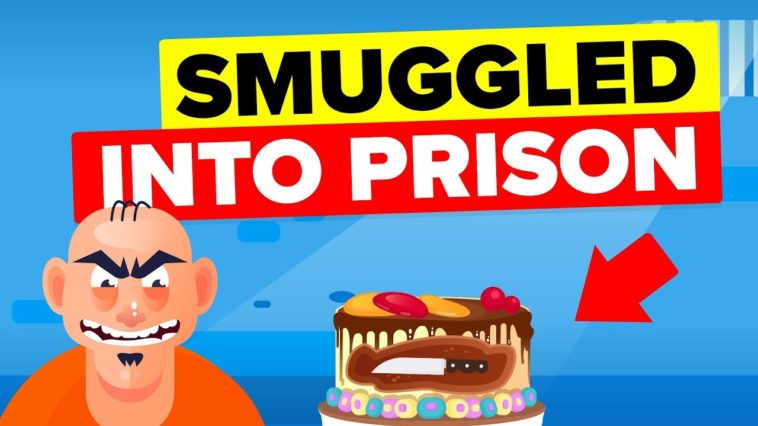 SMUGGLED
INTO PRISON