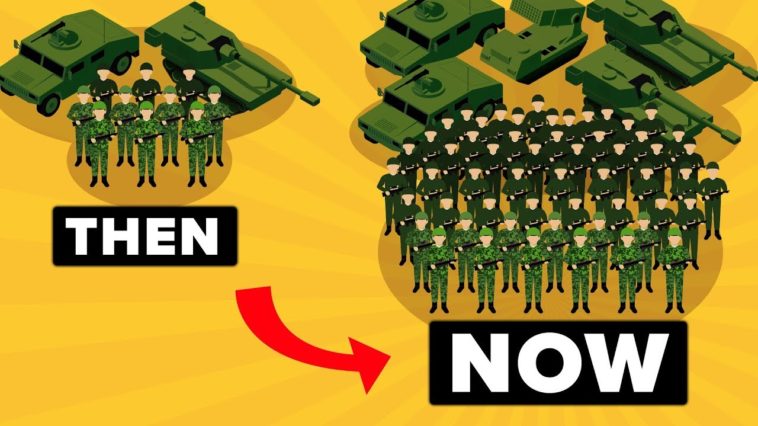 THEN

NOW