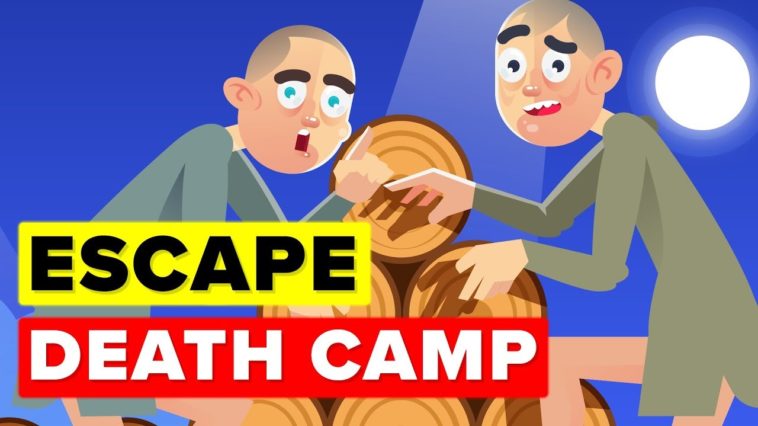 ESCAPE
DEATH CAMP