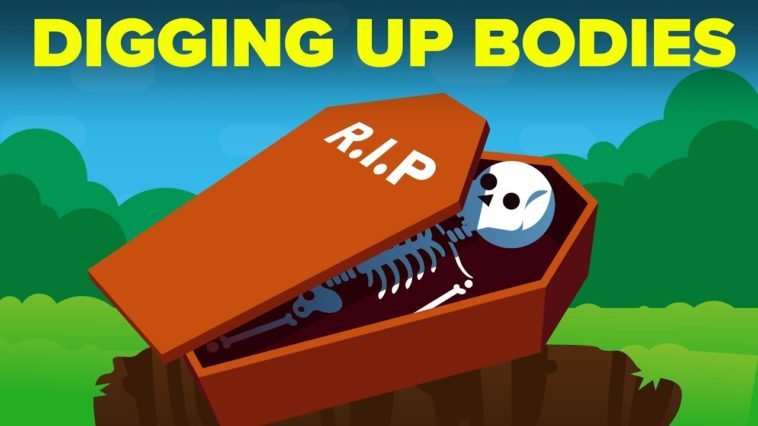 DIGGING UP BODIES

R.I.P