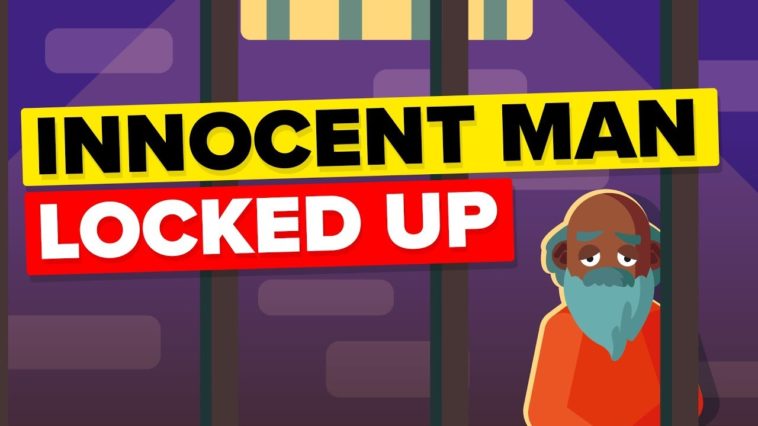 INNOCENT MAN
LOCKED UP