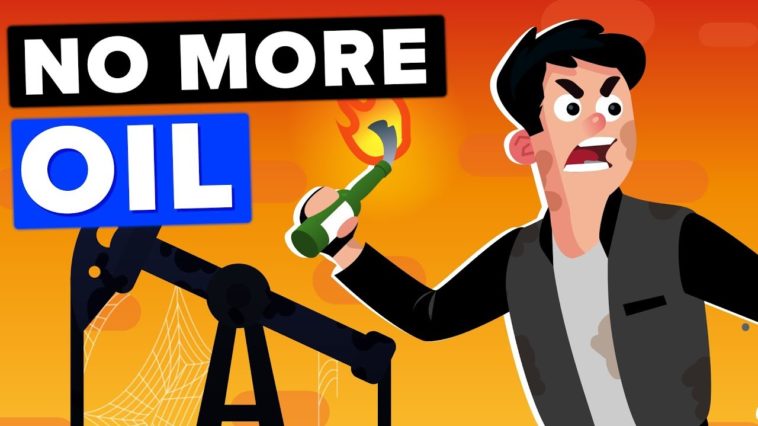 NO MORE
OIL