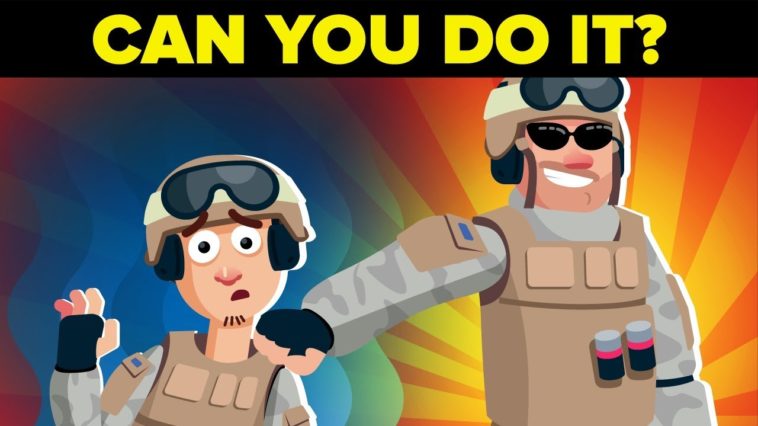 CAN YOU DO IT?