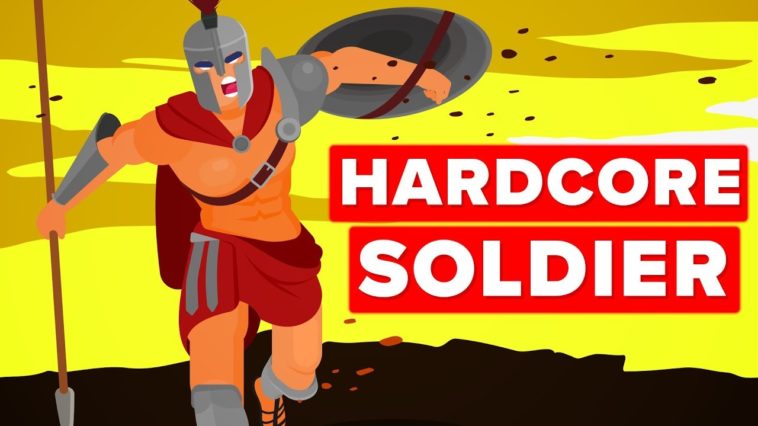 HARDCORE
SOLDIER