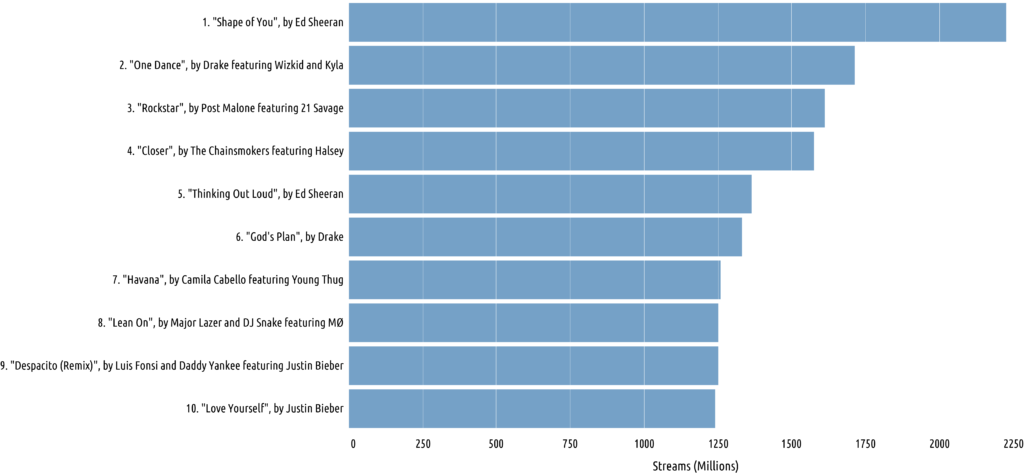 1. "Shape of You", by Ed Sheeran
2. "One Dance", by Drake featuring Wizkid and Kyla
3. "Rockstar", by Post Malone featuring 21 Savage
4. "Closer", by The Chainsmokers featuring Halsey
5. "Thinking Out Loud", by Ed Sheeran
6. "God's Plan", by Drake
7. "Havana", by Camila Cabello featuring Young Thug
8. "Lean On", by Major Lazer and DJ Snake featuring MØ
9. "Despacito (Remix)", by Luis Fonsi and Daddy Yankee featuring Justin Bieber
10. "Love Yourself", by Justin Bieber

0 250 500 750 1000 1250 1500 1750 2000 2250
Streams (Millions)