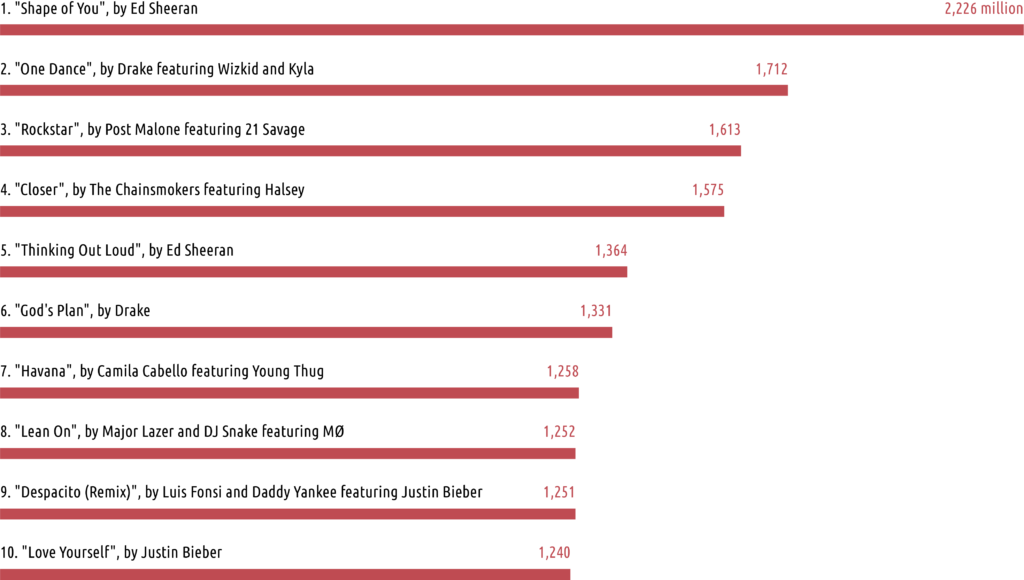 1. "Shape of You", by Ed Sheeran
2,226 million

2. "One Dance", by Drake featuring Wizkid and Kyla
1,712

3. "Rockstar", by Post Malone featuring 21 Savage
1,613

4. "Closer", by The Chainsmokers featuring Halsey
1,575

5. "Thinking Out Loud", by Ed Sheeran
1,364

6. "God's Plan", by Drake
1,331

7. "Havana", by Camila Cabello featuring Young Thug
1,258

8. "Lean On", by Major Lazer and DJ Snake featuring MØ
1,252

9. "Despacito (Remix)", by Luis Fonsi and Daddy Yankee featuring Justin Bieber
1,251

10. "Love Yourself", by Justin Bieber
1,240