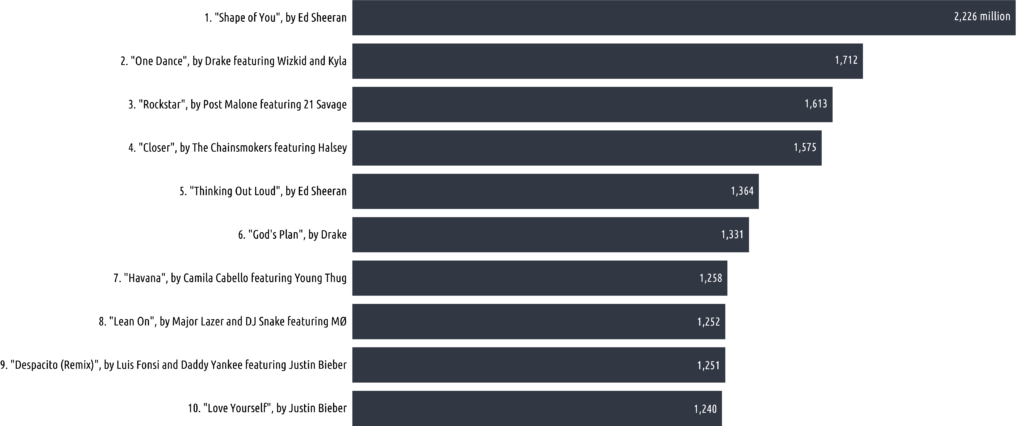 1. "Shape of You", by Ed Sheeran 2,226 million

2. "One Dance", by Drake featuring Wizkid and Kyla 1,712

3. "Rockstar", by Post Malone featuring 21 Savage 1,613

4. "Closer", by The Chainsmokers featuring Halsey 1,575

5. "Thinking Out Loud", by Ed Sheeran 1,364

6. "God's Plan", by Drake 1,331

7. "Havana", by Camila Cabello featuring Young Thug 1,258

8. "Lean On", by Major Lazer and DJ Snake featuring MØ 1,252

9. "Despacito (Remix)", by Luis Fonsi and Daddy Yankee featuring Justin Bieber 1,251

10. "Love Yourself", by Justin Bieber 1,240