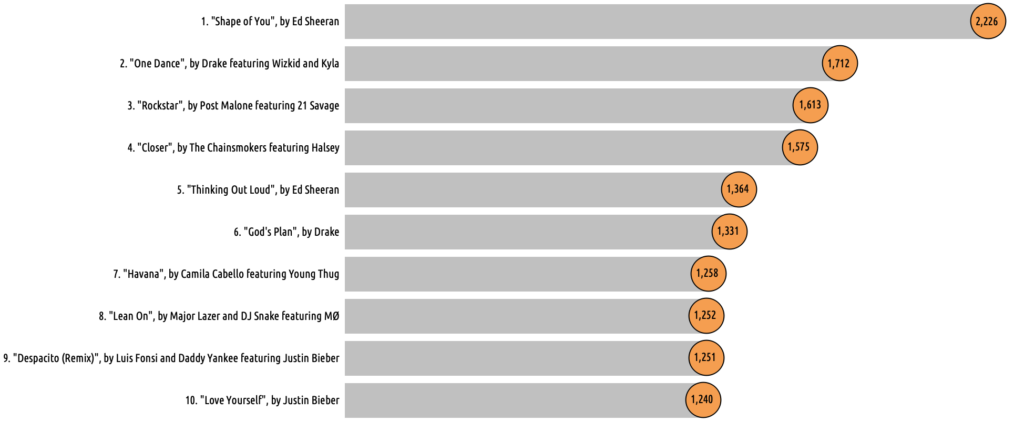 1. "Shape of You", by Ed Sheeran 2,226

2. "One Dance", by Drake featuring Wizkid and Kyla 1,712

3. "Rockstar", by Post Malone featuring 21 Savage 1,613

4. "Closer", by The Chainsmokers featuring Halsey 1,575

5. "Thinking Out Loud", by Ed Sheeran 1,364

6. "God's Plan", by Drake 1,331

7. "Havana", by Camila Cabello featuring Young Thug 1,258

8. "Lean On", by Major Lazer and DJ Snake featuring MØ 1,252

9. "Despacito (Remix)", by Luis Fonsi and Daddy Yankee featuring Justin Bieber 1,251

10. "Love Yourself", by Justin Bieber 1,240