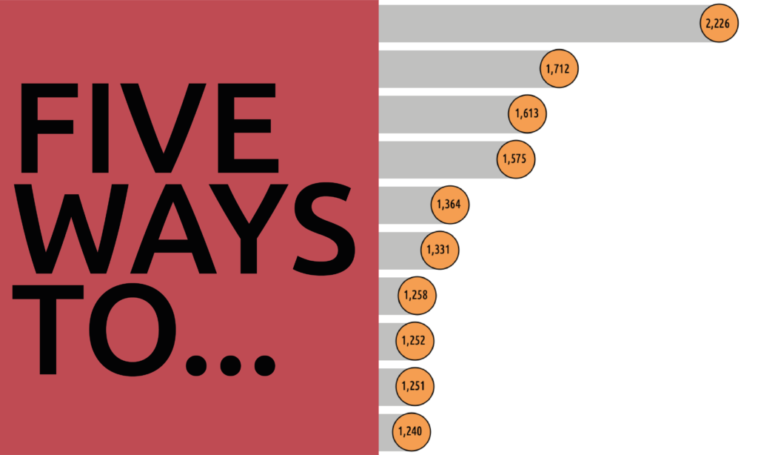 FIVE WAYS TO...

2,226
1,712
1,613
1,575
1,364
1,331
1,258
1,252
1,251
1,240