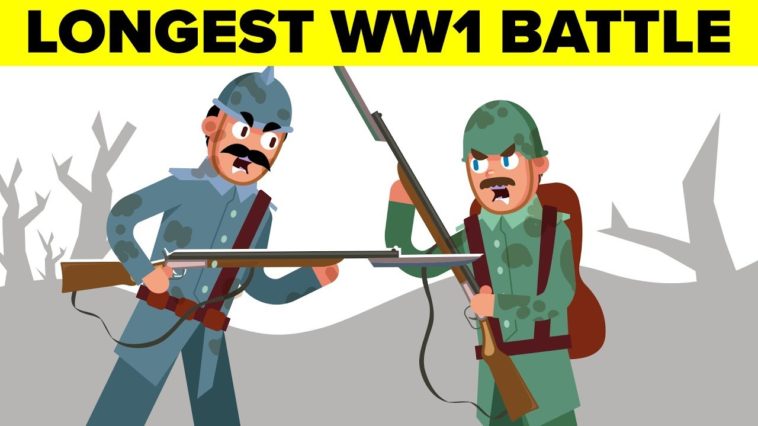 LONGEST WW1 BATTLE