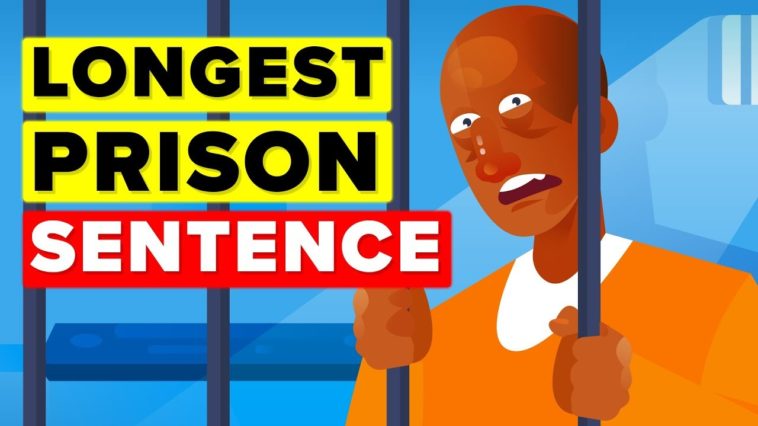 LONGEST
PRISON
SENTENCE