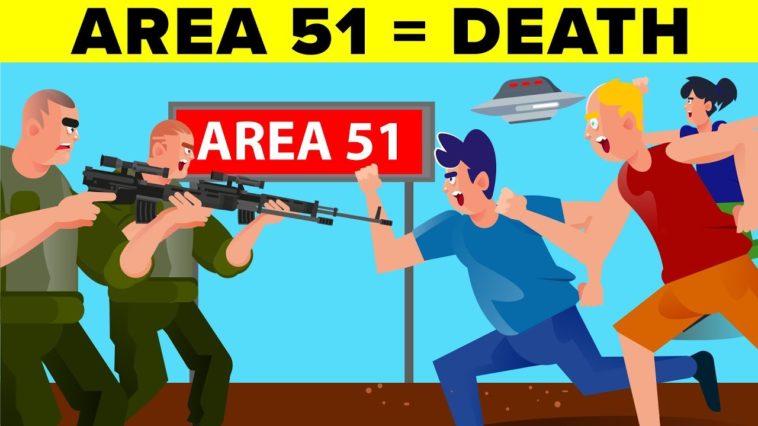 AREA 51 = DEATH

AREA 51