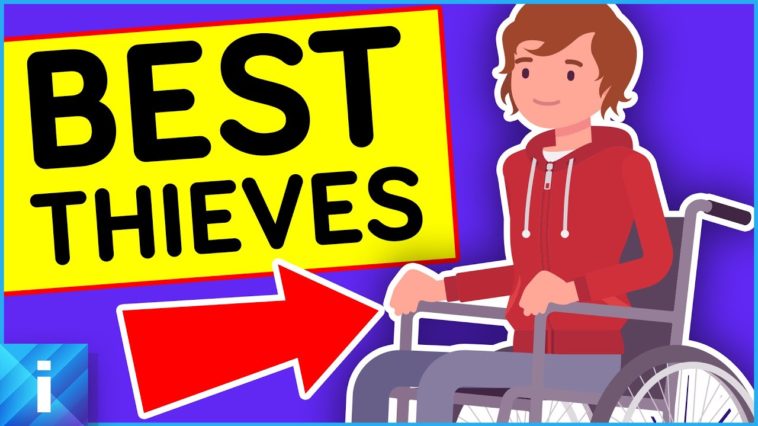 BEST
THIEVES

i