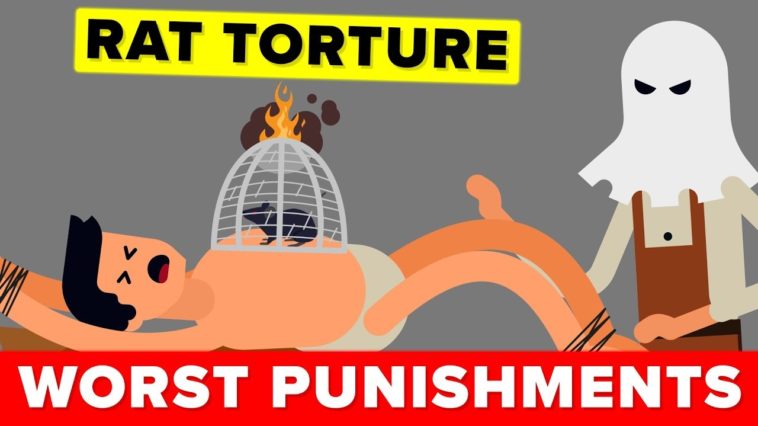 RAT TORTURE

WORST PUNISHMENTS