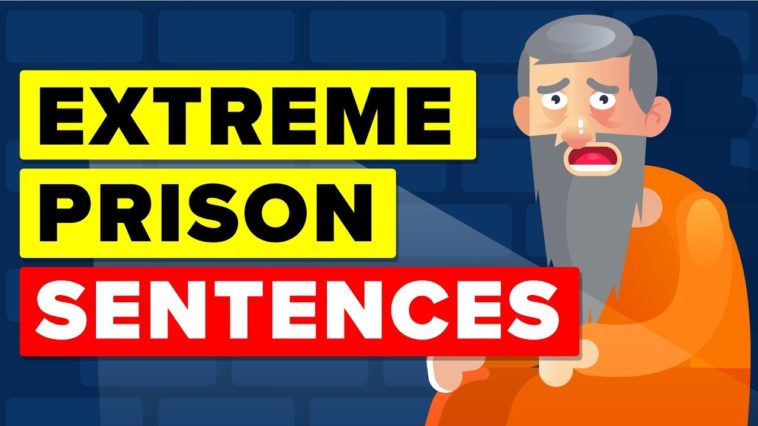 EXTREME
PRISON
SENTENCES