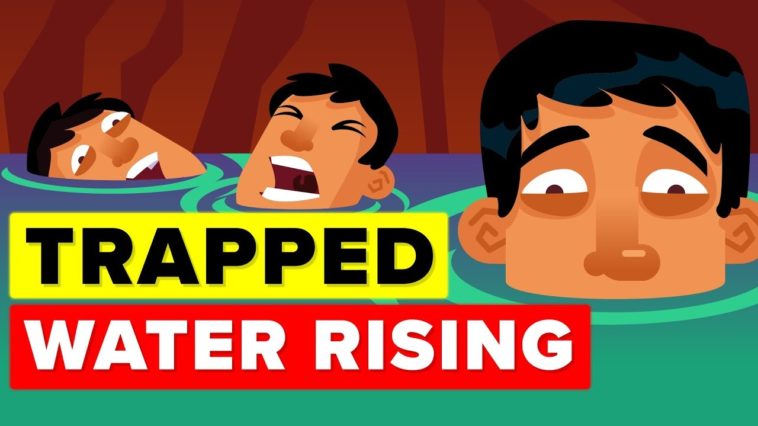 TRAPPED
WATER RISING