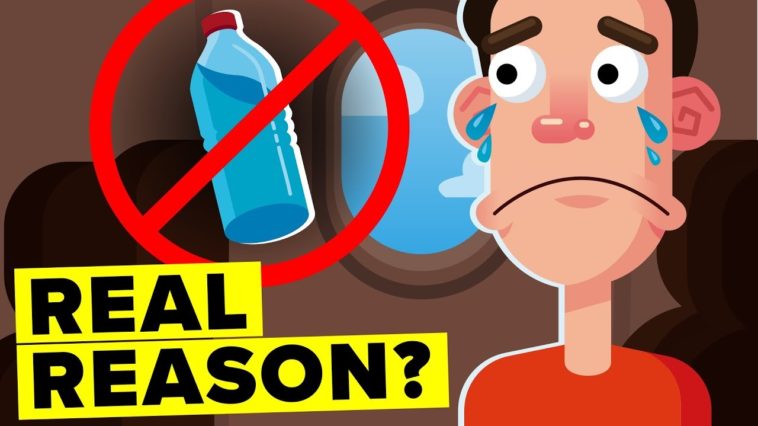 REAL
REASON?