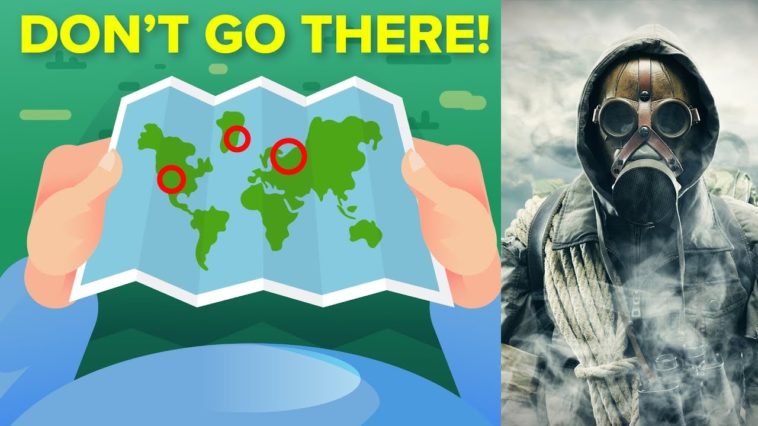 DON'T GO THERE!