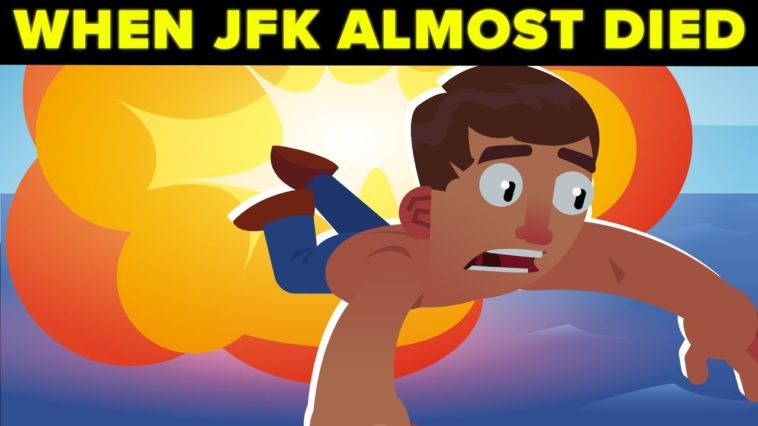 WHEN JFK ALMOST DIED