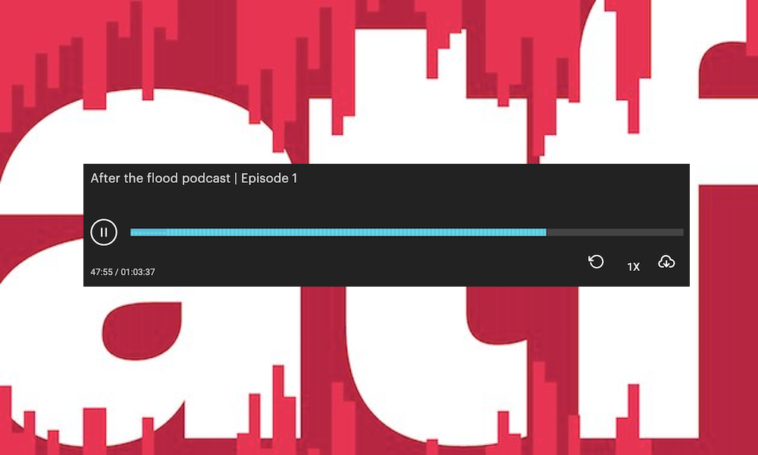 atf

After the flood podcast | Episode 1

47:55 / 01:03:37

1X