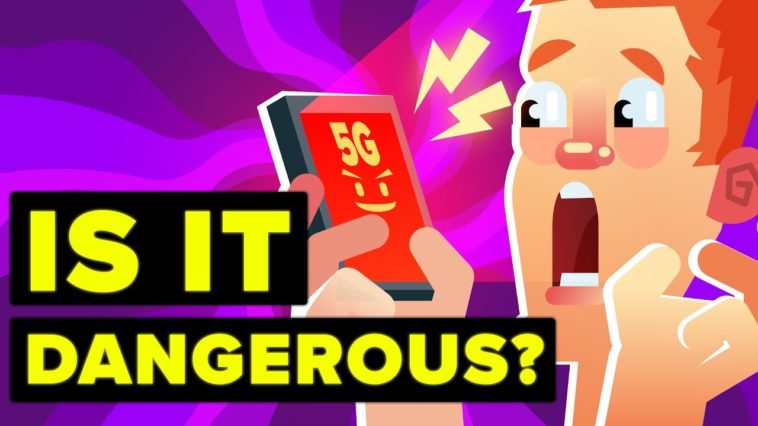 5G

IS IT
DANGEROUS?