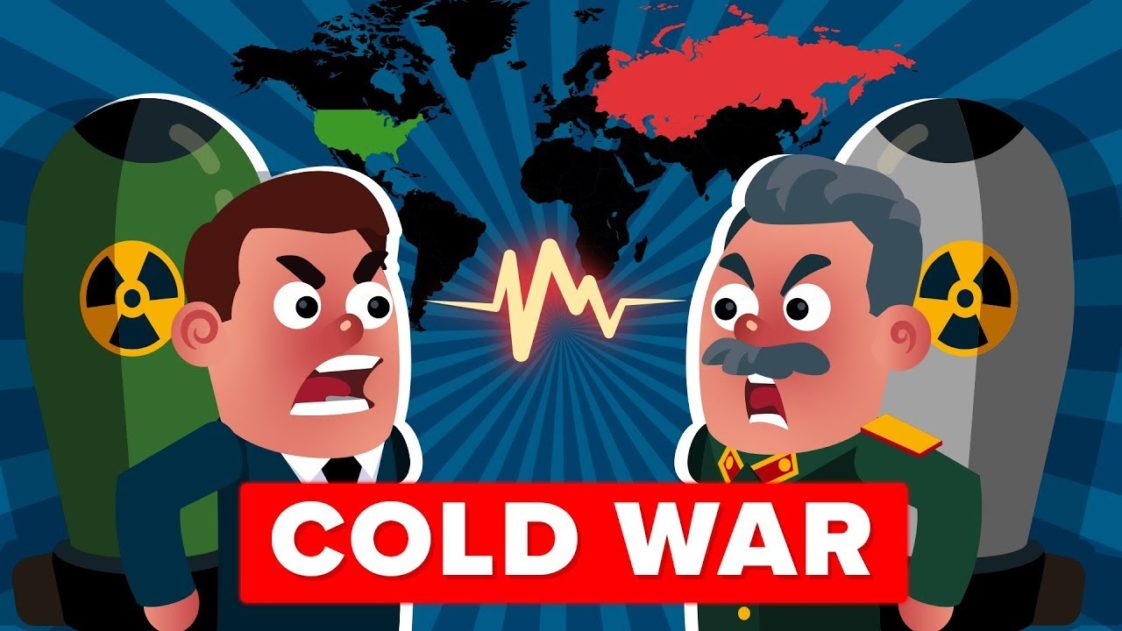 COLD WAR