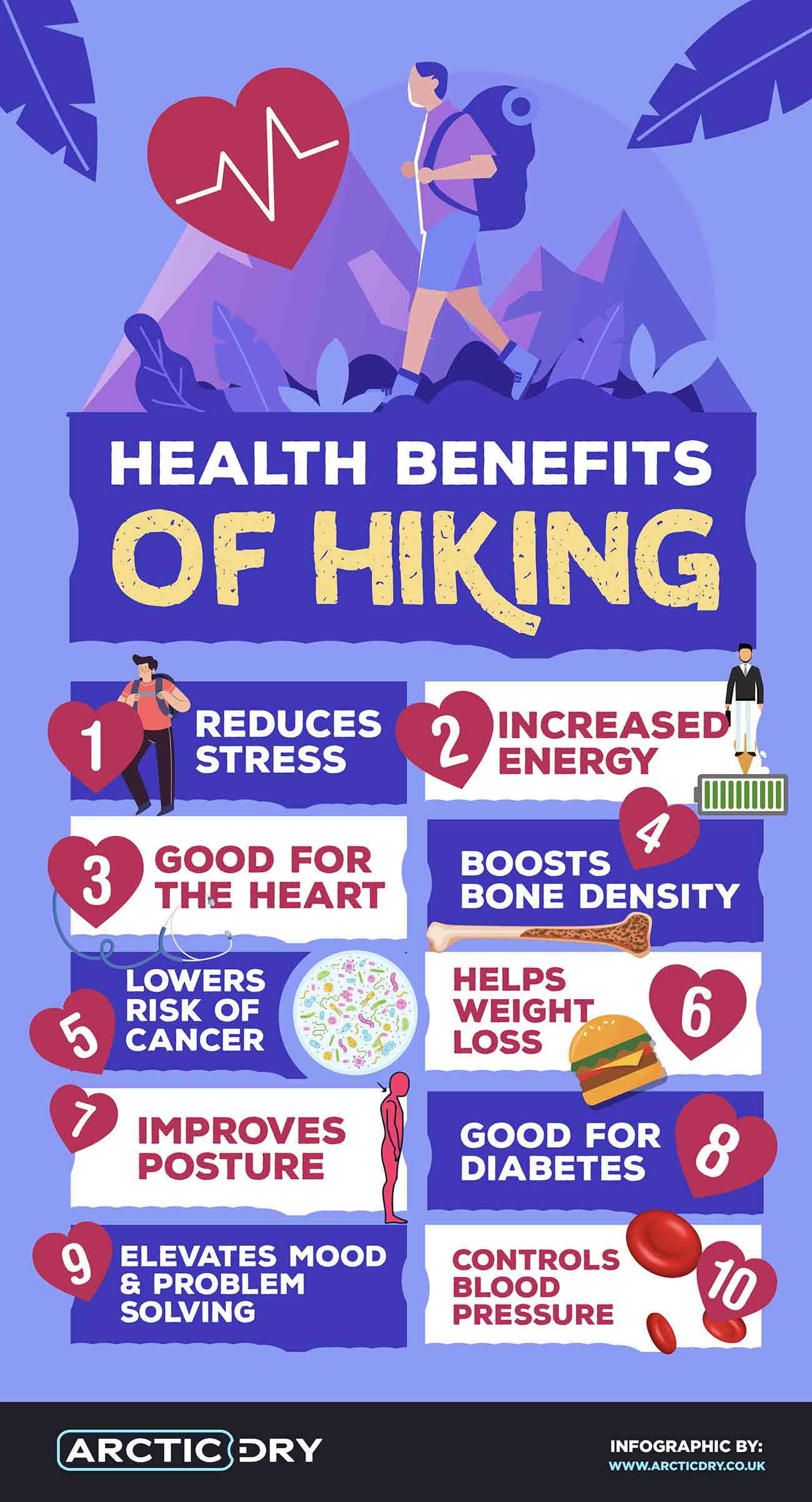 HEALTH BENEFITS OF HIKING

1 REDUCES STRESS

2 INCREASED ENERGY

3 GOOD FOR THE HEART

4 BOOSTS BONE DENSITY

5 LOWERS RISK OF CANCER

6 HELPS WEIGHT LOSS

7 IMPROVES POSTURE

8 GOOD FOR DIABETES

9 ELEVATES MOOD & PROBLEM SOLVING

10 CONTROLS BLOOD PRESSURE

ARCTIC DRY

INFOGRAPHIC BY: WWW.ARCTICDRY.CO.UK