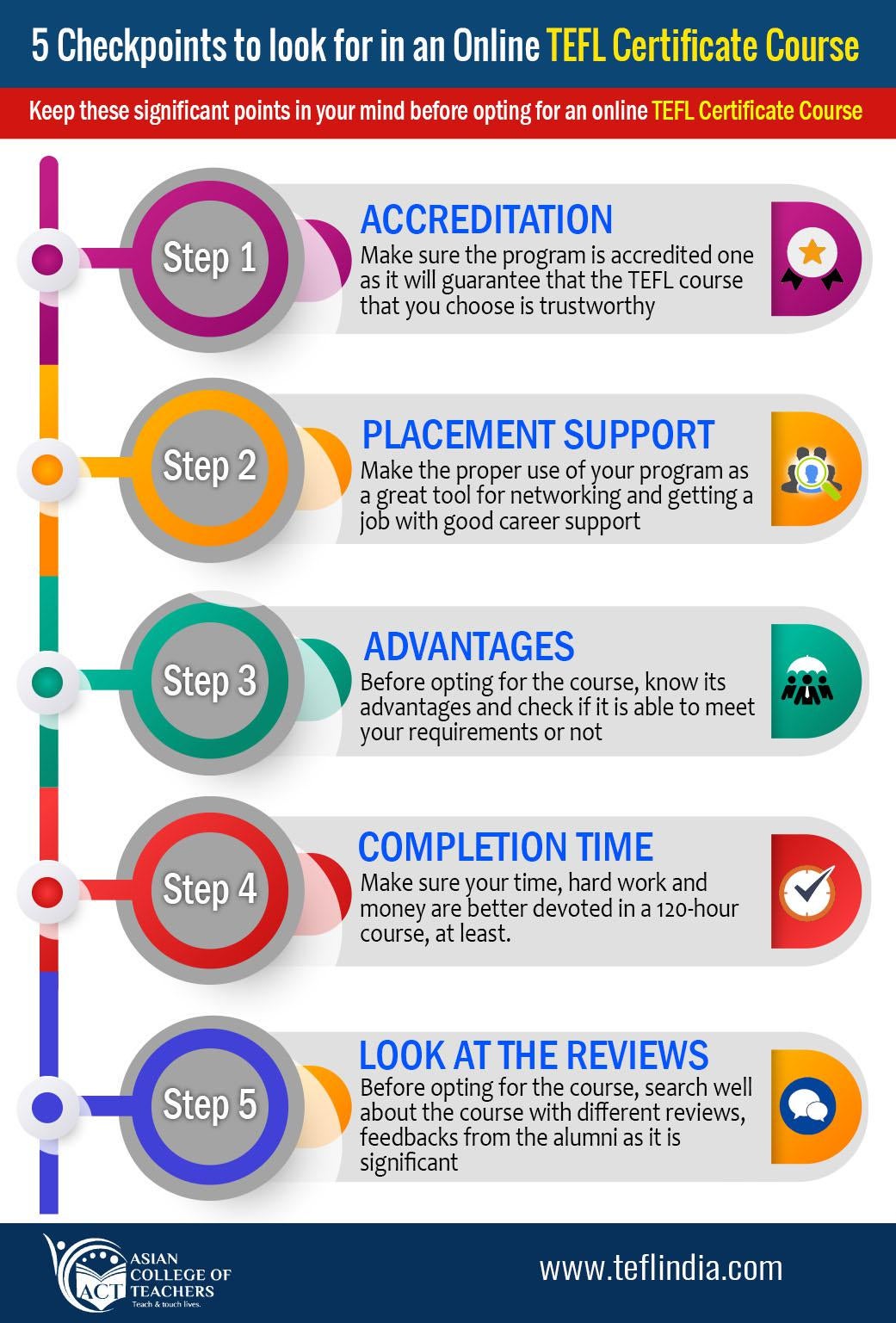 5 Checkpoints to look for in an Online TEFL Certificate Course

Keep these significant points in your mind before opting for an online TEFL Certificate Course

Step 1

ACCREDITATION

Make sure the program is accredited one as it will guarantee that the TEFL course that you choose is trustworthy

Step 2

PLACEMENT SUPPORT

Make the proper use of your program as a great tool for networking and getting a job with good career support

Step 3

ADVANTAGES

Before opting for the course, know its advantages and check if it is able to meet your requirements or not

Step 4

COMPLETION TIME

Make sure your time, hard work and money are better devoted in a 120-hour course, at least.

Step 5

LOOK AT THE REVIEWS

Before opting for the course, search well about the course with different reviews, feedbacks from the alumni as it is significant

ACT ASIAN COLLEGE OF TEACHERS Teach & touch lives.

www.teflindia.com