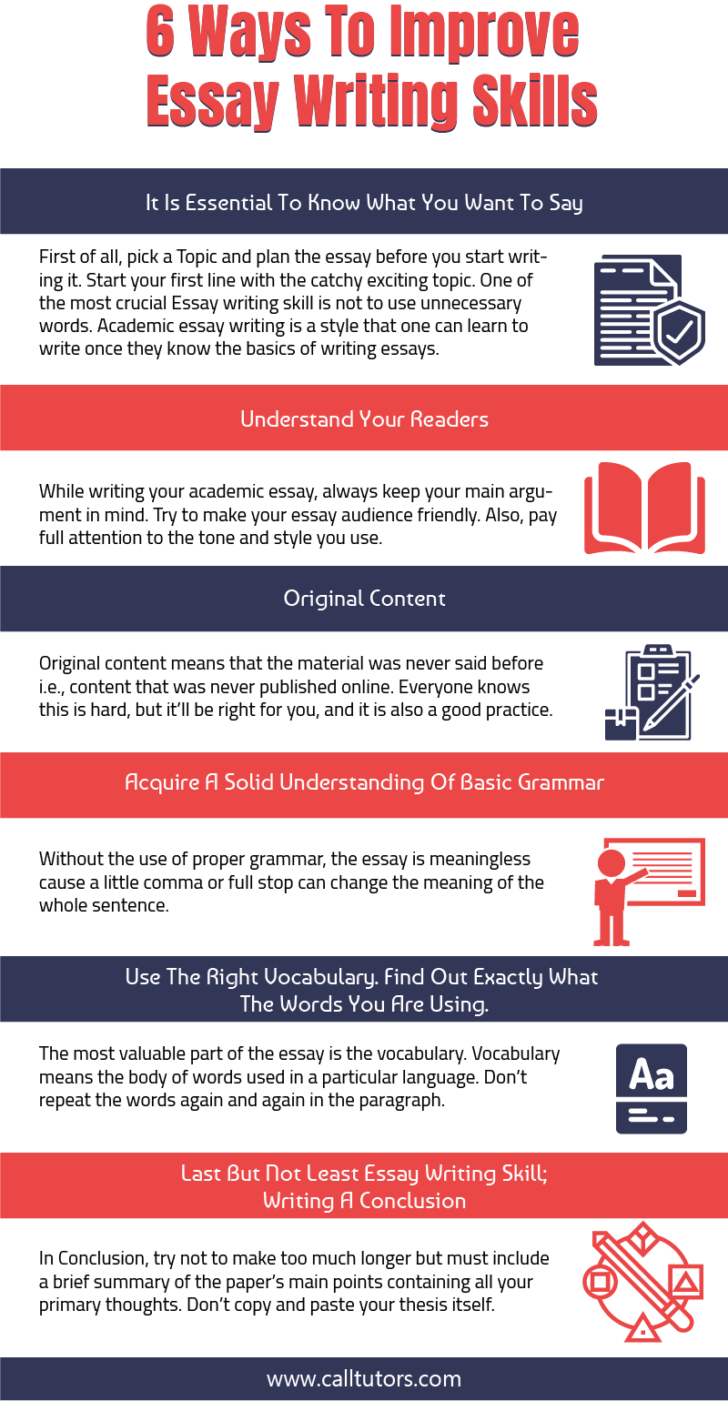 6 Ways To Improve Essay Writing Skills

It Is Essential To Know What You Want To Say

First of all, pick a Topic and plan the essay before you start writing it. Start your first line with the catchy exciting topic. One of the most crucial Essay writing skill is not to use unnecessary words. Academic essay writing is a style that one can learn to write once they know the basics of writing essays.

Understand Your Readers

While writing your academic essay, always keep your main argument in mind. Try to make your essay audience friendly. Also, pay full attention to the tone and style you use.

Original Content

Original content means that the material was never said before i.e., content that was never published online. Everyone knows this is hard, but it'll be right for you, and it is also a good practice.

Acquire A Solid Understanding Of Basic Grammar

Without the use of proper grammar, the essay is meaningless cause a little comma or full stop can change the meaning of the whole sentence.

Use The Right Vocabulary. Find Out Exactly What The Words You Are Using.

The most valuable part of the essay is the vocabulary. Vocabulary means the body of words used in a particular language. Don't repeat the words again and again in the paragraph.

Aa

Last But Not Least Essay Writing Skill; Writing A Conclusion

In Conclusion, try not to make too much longer but must include a brief summary of the paper's main points containing all your primary thoughts. Don't copy and paste your thesis itself.

www.calltutors.com