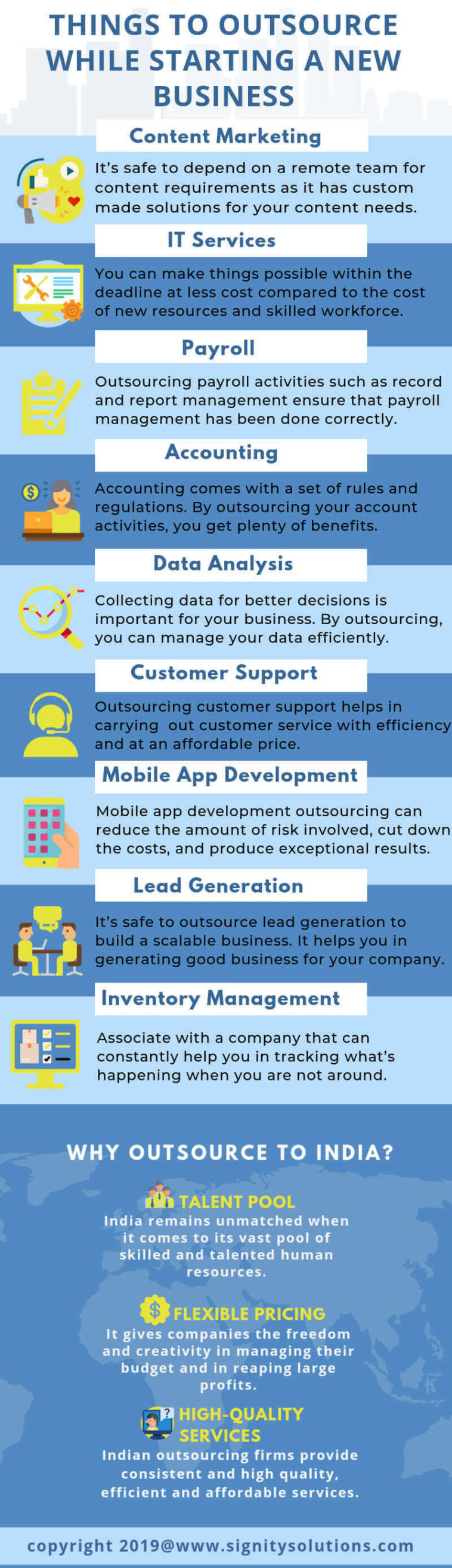 THINGS TO OUTSOURCE WHILE STARTING A NEW BUSINESS

Content Marketing

It's safe to depend on a remote team for content requirements as it has custom made solutions for your content needs.

IT Services

You can make things possible within the deadline at less cost compared to the cost of new resources and skilled workforce.

Payroll

Outsourcing payroll activities such as record and report management ensure that payroll management has been done correctly.

Accounting

Accounting comes with a set of rules and regulations. By outsourcing your account activities, you get plenty of benefits.

Data Analysis

Collecting data for better decisions is important for your business. By outsourcing, you can manage your data efficiently.

Customer Support

Outsourcing customer support helps in carrying out customer service with efficiency and at an affordable price.

Mobile App Development

Mobile app development outsourcing can reduce the amount of risk involved, cut down the costs, and produce exceptional results.

Lead Generation

It's safe to outsource lead generation to build a scalable business. It helps you in generating good business for your company.

Inventory Management

Associate with a company that can constantly help you in tracking what's happening when you are not around.

WHY OUTSOURCE TO INDIA?

TALENT POOL
India remains unmatched when it comes to its vast pool of skilled and talented human resources.

FLEXIBLE PRICING
It gives companies the freedom and creativity in managing their budget and in reaping large profits.

HIGH-QUALITY SERVICES
Indian outsourcing firms provide consistent and high quality, efficient and affordable services.

copyright 2019@www.signitysolutions.com