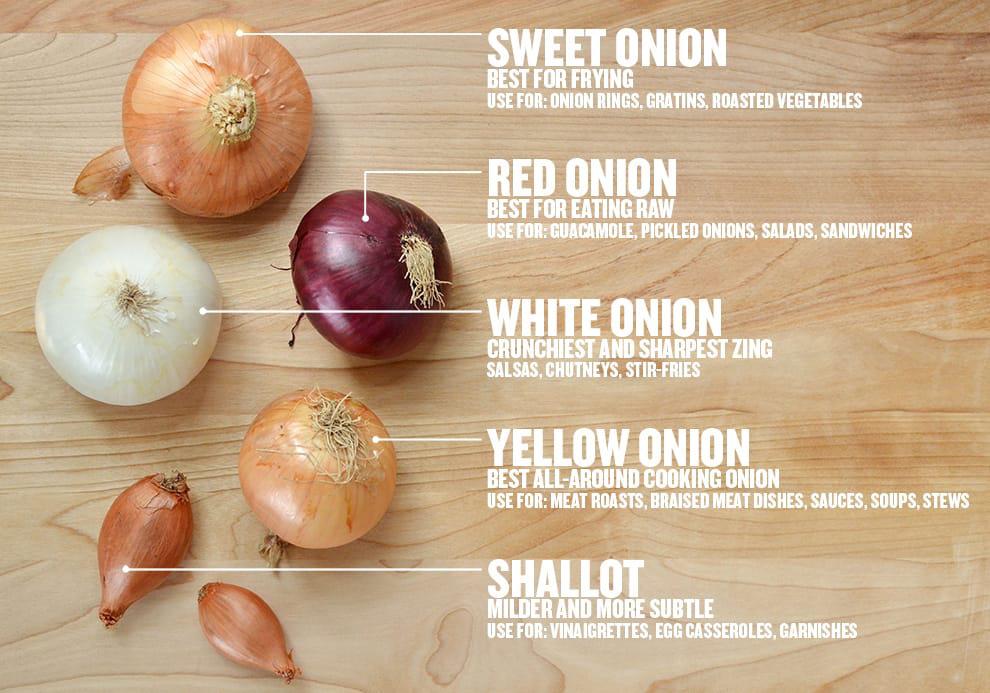 SWEET ONION
BEST FOR FRYING
USE FOR: ONION RINGS, GRATINS, ROASTED VEGETABLES

RED ONION
BEST FOR EATING RAW
USE FOR: GUACAMOLE, PICKLED ONIONS, SALADS, SANDWICHES

WHITE ONION
CRUNCHIEST AND SHARPEST ZING
SALSAS, CHUTNEYS, STIR-FRIES

YELLOW ONION
BEST ALL-AROUND COOKING ONION
USE FOR: MEAT ROASTS, BRAISED MEAT DISHES, SAUCES, SOUPS, STEWS

SHALLOT
MILDER AND MORE SUBTLE
USE FOR: VINAIGRETTES, EGG CASSEROLES, GARNISHES