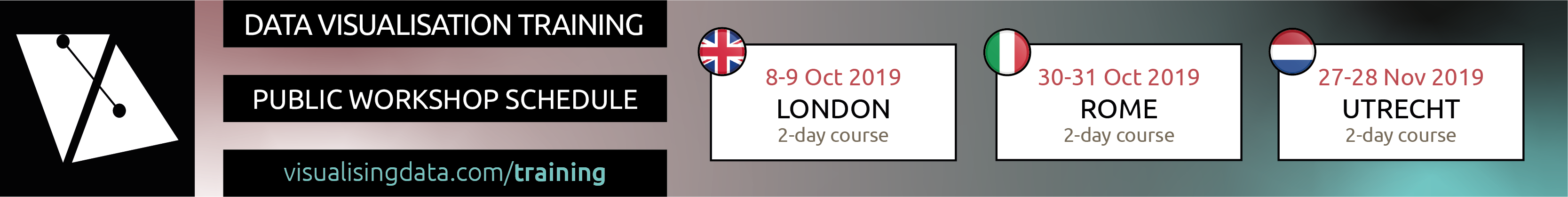 DATA VISUALISATION TRAINING

PUBLIC WORKSHOP SCHEDULE

visualisingdata.com/training

8-9 Oct 2019
LONDON
2-day course

30-31 Oct 2019
ROME
2-day course

27-28 Nov 2019
UTRECHT
2-day course