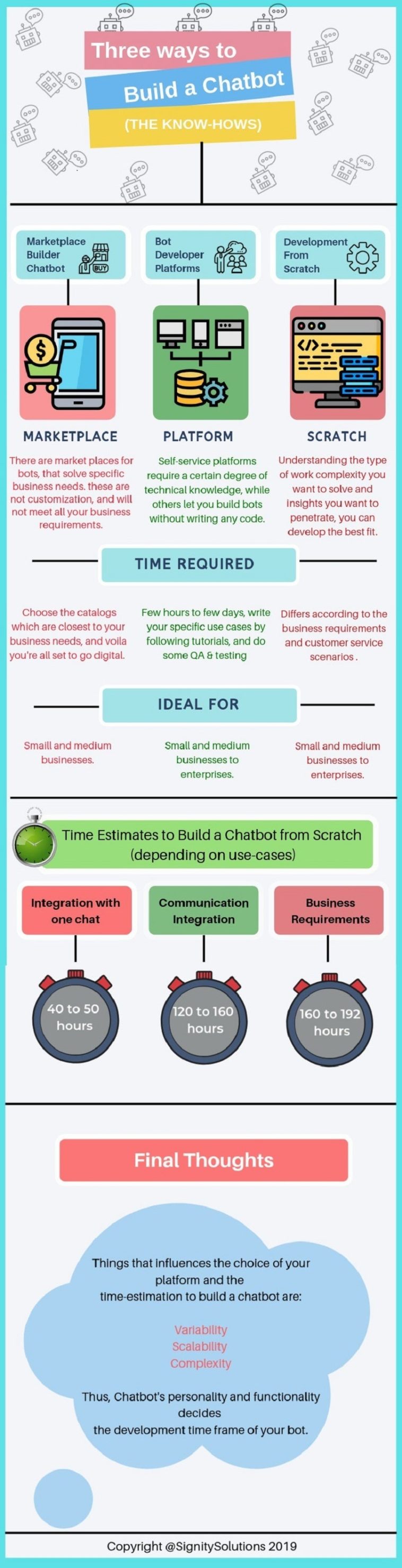 Three ways to
Build a Chatbot
(THE KNOW-HOWS)

Marketplace Builder Chatbot

BUY

Bot Developer Platforms

Development From Scratch

MARKETPLACE

There are market places for bots, that solve specific business needs. these are not customization, and will not meet all your business requirements.

PLATFORM

Self-service platforms require a certain degree of technical knowledge, while others let you build bots without writing any code.

SCRATCH

Understanding the type of work complexity you want to solve and insights you want to penetrate, you can develop the best fit.

TIME REQUIRED

Choose the catalogs which are closest to your business needs, and voila you're all set to go digital.

Few hours to few days, write your specific use cases by following tutorials, and do some QA & testing

Differs according to the business requirements and customer service scenarios .

IDEAL FOR

Small and medium businesses.

Small and medium businesses to enterprises.

Small and medium businesses to enterprises.

Time Estimates to Build a Chatbot from Scratch (depending on use-cases)

Integration with one chat

Communication Integration

Business Requirements

40 to 50 hours

120 to 160 hours

160 to 192 hours

Final Thoughts

Things that influences the choice of your platform and the time-estimation to build a chatbot are:

Variability
Scalability
Complexity

Thus, Chatbot's personality and functionality decides the development time frame of your bot.

Copyright @SignitySolutions 2019